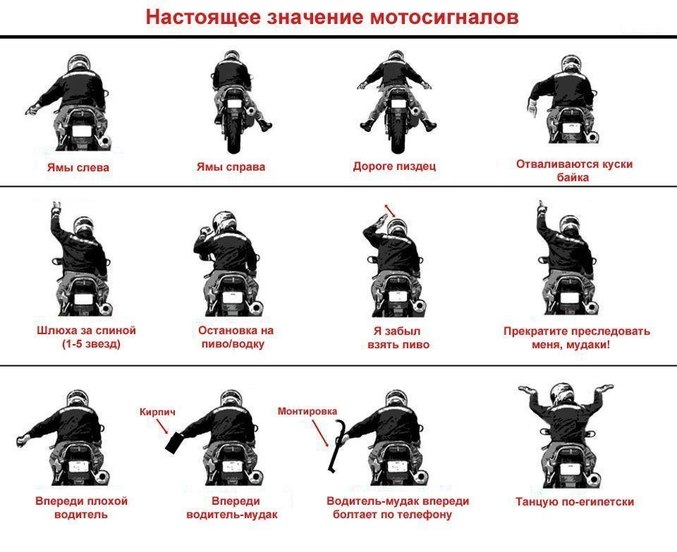 Настоящее значение мотосигналов

Ямы слева

Ямы справа

Дороге пиздец

Отваливаются куски байка

Шлюха за спиной (1-5 звезд)

Остановка на пиво/водку

Я забыл взять пиво

Прекратите преследовать меня, мудаки!

Впереди плохой водитель

Кирпич

Впереди водитель-мудак

Монтировка

Водитель-мудак впереди болтает по телефону

Танцую по-египетски