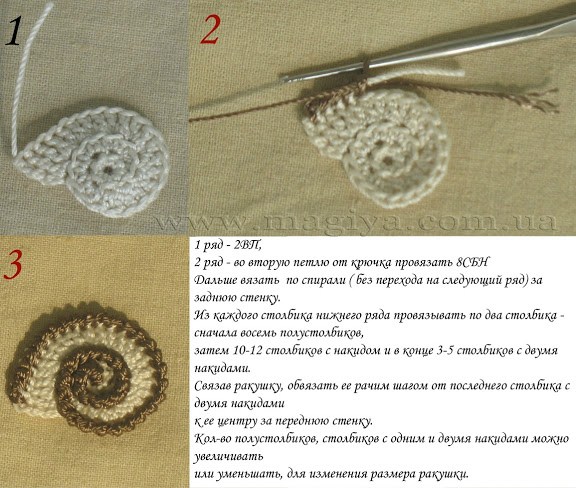 1

2

www.magiya.com.ua

3

1 ряд - 2ВП,
2 ряд - во вторую петлю от крючка провязать 8СБН
Дальше вязать по спирали ( без перехода на следующий ряд) за заднюю стенку.
Из каждого столбика нижнего ряда провязывать по два столбика - сначала восемь полустолбиков,
затем 10-12 столбиков с накидом и в конце 3-5 столбиков с двумя накидами.
Связав ракушку, обвязать ее рачим шагом от последнего столбика с двумя накидами
к ее центру за переднюю стенку.
Кол-во полустолбиков, столбиков с одним и двумя накидами можно увеличивать
или уменьшать, для изменения размера ракушки.