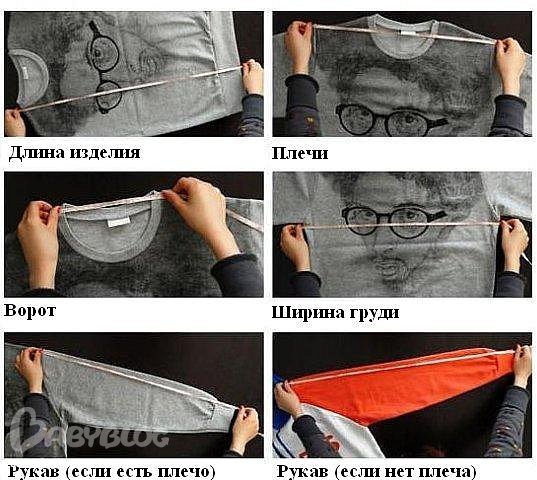 Длина изделия

Плечи

Ворот

Ширина груди

BABYBLOG

Рукав (если есть плечо)

Рукав (если нет плеча)