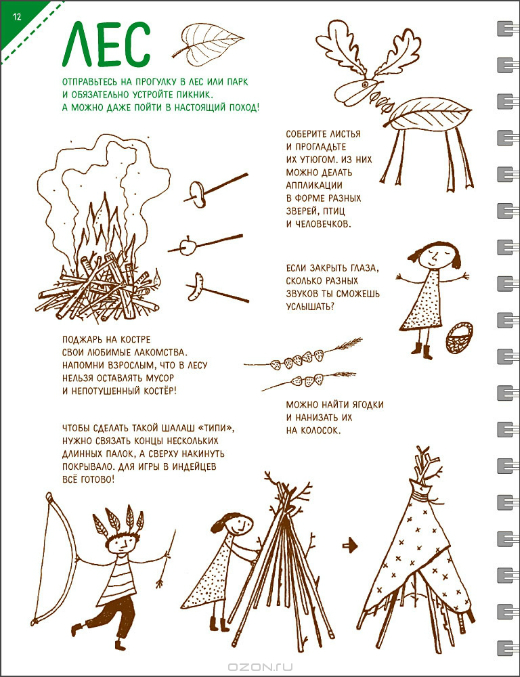 12

ЛЕС

ОТПРАВЬТЕСЬ НА ПРОГУЛКУ В ЛЕС ИЛИ ПАРК И ОБЯЗАТЕЛЬНО УСТРОЙТЕ ПИКНИК. А МОЖНО ДАЖЕ ПОЙТИ В НАСТОЯЩИЙ ПОХОД!

СОБЕРИТЕ ЛИСТЬЯ И ПРОГЛАДЬТЕ ИХ УТЮГОМ. ИЗ НИХ МОЖНО ДЕЛАТЬ АППЛИКАЦИИ В ФОРМЕ РАЗНЫХ ЗВЕРЕЙ, ПТИЦ И ЧЕЛОВЕЧКОВ.

ЕСЛИ ЗАКРЫТЬ ГЛАЗА, СКОЛЬКО РАЗНЫХ ЗВУКОВ ТЫ СМОЖЕШЬ УСЛЫШАТЬ?

ПОДЖАРЬ НА КОСТРЕ СВОИ ЛЮБИМЫЕ ЛАКОМСТВА. НАПОМНИ ВЗРОСЛЫМ, ЧТО В ЛЕСУ НЕЛЬЗЯ ОСТАВЛЯТЬ МУСОР И НЕПОТУШЕННЫЙ КОСТЁР!

МОЖНО НАЙТИ ЯГОДКИ И НАНИЗАТЬ ИХ НА КОЛОСОК.

ЧТОБЫ СДЕЛАТЬ ТАКОЙ ШАЛАШ «ТИПИ», НУЖНО СВЯЗАТЬ КОНЦЫ НЕСКОЛЬКИХ ДЛИННЫХ ПАЛОК, А СВЕРХУ НАКИНУТЬ ПОКРЫВАЛО. ДЛЯ ИГРЫ В ИНДЕЙЦЕВ ВСЁ ГОТОВО!

OZON.RU