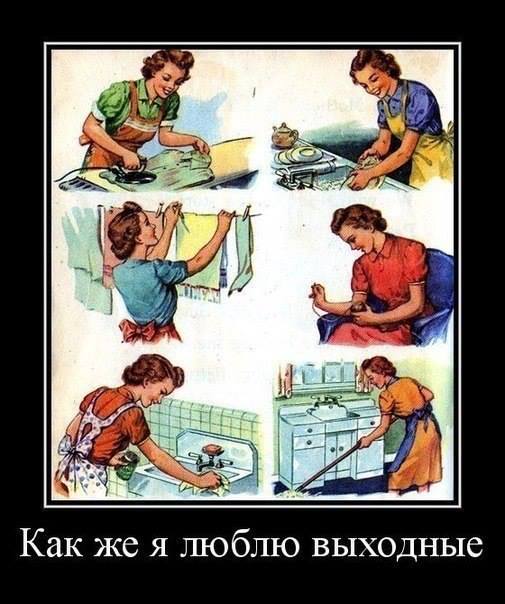 Как же я люблю выходные