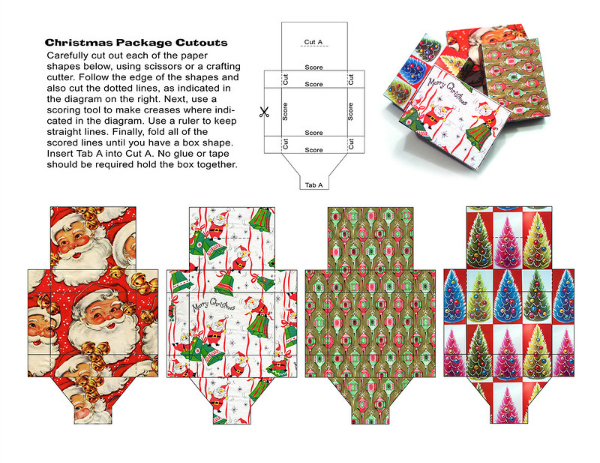 Christmas Package Cutouts

Carefully cut out each of the paper shapes below, using scissors or a crafting cutter. Follow the edge of the shapes and also cut the dotted lines, as indicated in the diagram on the right. Next, use a scoring tool to make creases where indicated in the diagram. Use a ruler to keep straight lines. Finally, fold all of the scored lines until you have a box shape. Insert Tab A into Cut A. No glue or tape should be required hold the box together.

Cut A
Score
Cut
Score
Cut
Score
Score
Score
Cut
Score
Cut
Tab A

Merry Christmas

Merry Christmas