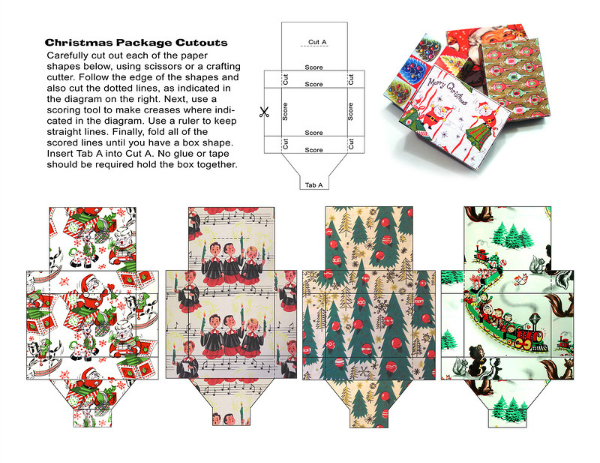 Christmas Package Cutouts
Carefully cut out each of the paper shapes below, using scissors or a crafting cutter. Follow the edge of the shapes and also cut the dotted lines, as indicated in the diagram on the right. Next, use a scoring tool to make creases where indicated in the diagram. Use a ruler to keep straight lines. Finally, fold all of the scored lines until you have a box shape. Insert Tab A into Cut A. No glue or tape should be required hold the box together.

Cut A
Score
Cut
Score
Cut
Score
Score
Score
Cut
Score
Cut
Tab A

Merry Christmas