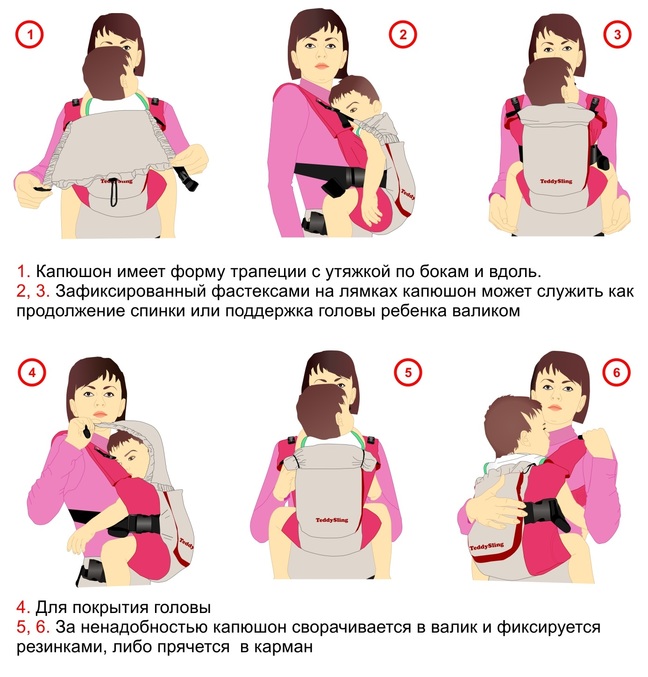 1

TeddySling

2

3

TeddySling

1. Капюшон имеет форму трапеции с утяжкой по бокам и вдоль.
2, 3. Зафиксированный фастексами на лямках капюшон может служить как продолжение спинки или поддержка головы ребенка валиком

4

5

TeddySling

6

TeddySling

4. Для покрытия головы
5, 6. За ненадобностью капюшон сворачивается в валик и фиксируется резинками, либо прячется в карман