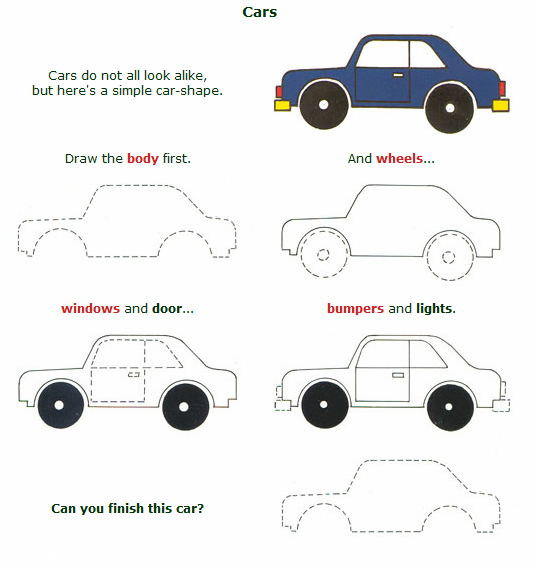 Cars

Cars do not all look alike, but here's a simple car-shape.

Draw the body first.

And wheels...

windows and door...

bumpers and lights.

Can you finish this car?