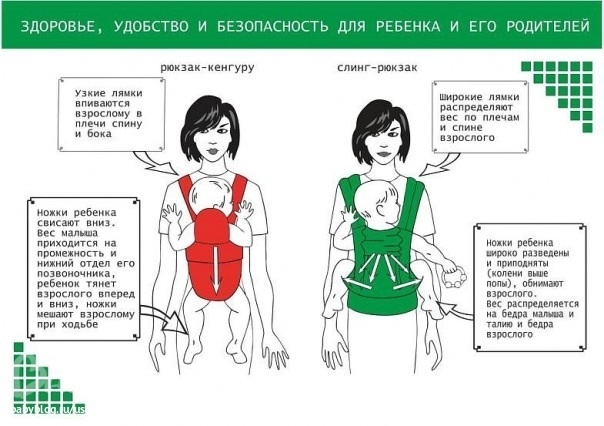 ЗДОРОВЬЕ, УДОБСТВО И БЕЗОПАСНОСТЬ ДЛЯ РЕБЕНКА И ЕГО РОДИТЕЛЕЙ

рюкзак-кенгуру

Узкие лямки впиваются взрослому в плечи спину и бока

Ножки ребенка свисают вниз. Вес малыша приходится на промежность и нижний отдел его позвоночника, ребенок тянет взрослого вперед и вниз, ножки мешают взрослому при ходьбе

слинг-рюкзак

Широкие лямки распределяют вес по плечам и спине взрослого

Ножки ребенка широко разведены и приподняты (колени выше попы), обнимают взрослого. Вес распределяется на бедра малыша и талию и бедра взрослого

babyblog.ru/us