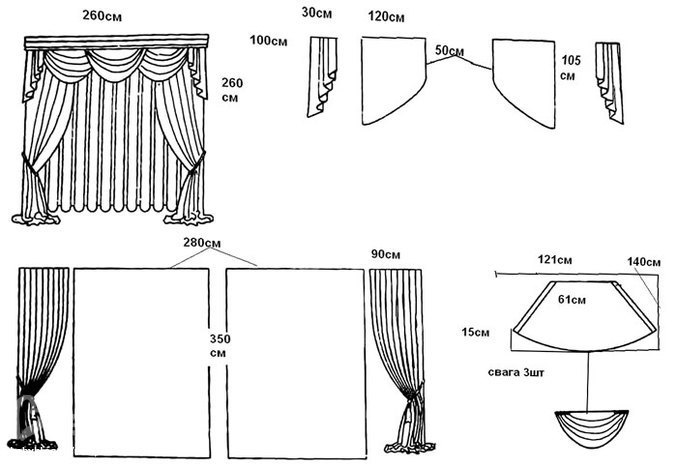 260см

260 см

30см

120см

100см

50см

105 см

280см

90см

350 см

121см

140см

61см

15см

свага 3шт