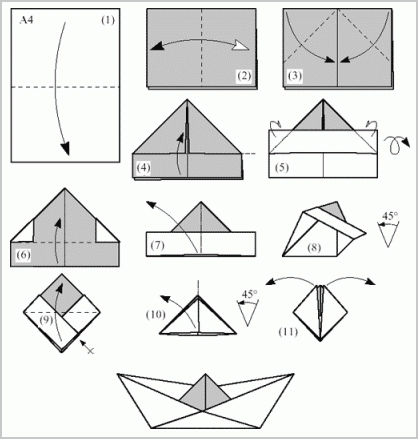 A4
(1)
(2)
(3)
(4)
(5)
(6)
(7)
(8)
45°
(9)
(10)
45°
(11)