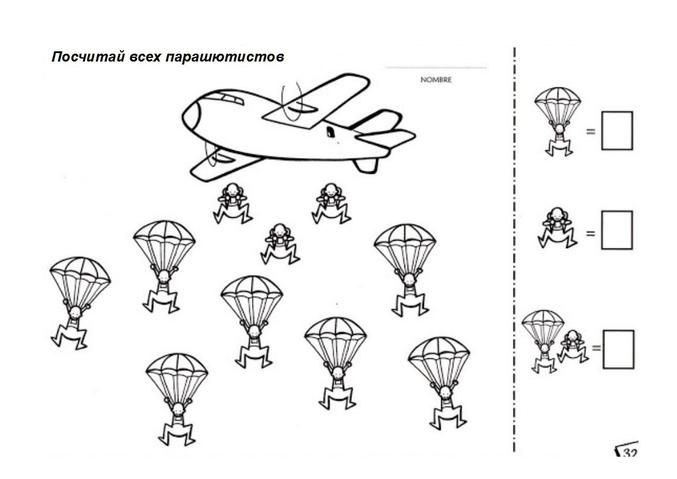 Посчитай всех парашютистов

NOMBRE

=

=

=

32